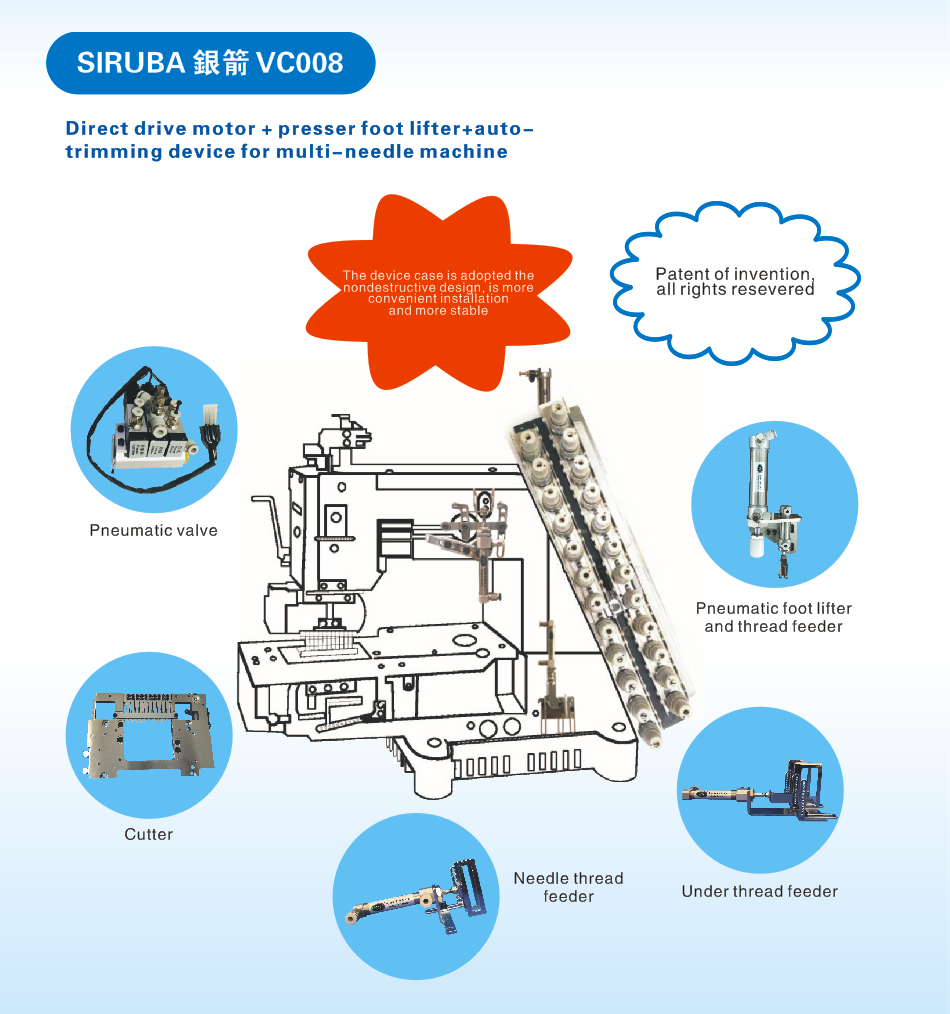 SIRUBA 銀箭 VC008

Direct drive motor + presser foot lifter+auto-trimming device for multi-needle machine

The device case is adopted the nondestructive design, is more convenient installation and more stable

Patent of invention, all rights resevered

Pneumatic valve

Pneumatic foot lifter and thread feeder

Cutter

Needle thread feeder

Under thread feeder